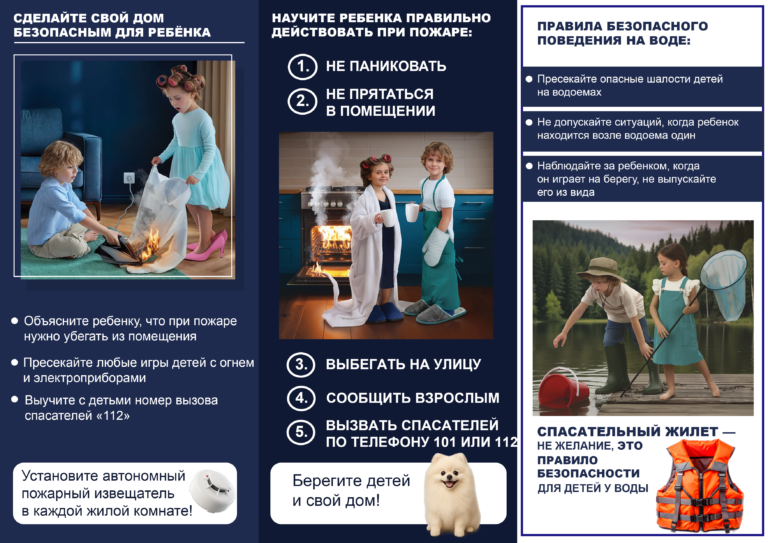 СДЕЛАЙТЕ СВОЙ ДОМ БЕЗОПАСНЫМ ДЛЯ РЕБЁНКА

• Объясните ребенку, что при пожаре нужно убегать из помещения

• Пресекайте любые игры детей с огнем и электроприборами

• Выучите с детьми номер вызова спасателей «112»

Установите автономный пожарный извещатель в каждой жилой комнате!

НАУЧИТЕ РЕБЕНКА ПРАВИЛЬНО ДЕЙСТВОВАТЬ ПРИ ПОЖАРЕ:

1. НЕ ПАНИКОВАТЬ

2. НЕ ПРЯТАТЬСЯ В ПОМЕЩЕНИИ

3. ВЫБЕГАТЬ НА УЛИЦУ

4. СООБЩИТЬ ВЗРОСЛЫМ

5. ВЫЗВАТЬ СПАСАТЕЛЕЙ ПО ТЕЛЕФОНУ 101 ИЛИ 112

Берегите детей и свой дом!

ПРАВИЛА БЕЗОПАСНОГО ПОВЕДЕНИЯ НА ВОДЕ:

• Пресекайте опасные шалости детей на водоемах

• Не допускайте ситуаций, когда ребенок находится возле водоема один

• Наблюдайте за ребенком, когда он играет на берегу, не выпускайте его из вида

СПАСАТЕЛЬНЫЙ ЖИЛЕТ — НЕ ЖЕЛАНИЕ, ЭТО ПРАВИЛО БЕЗОПАСНОСТИ ДЛЯ ДЕТЕЙ У ВОДЫ